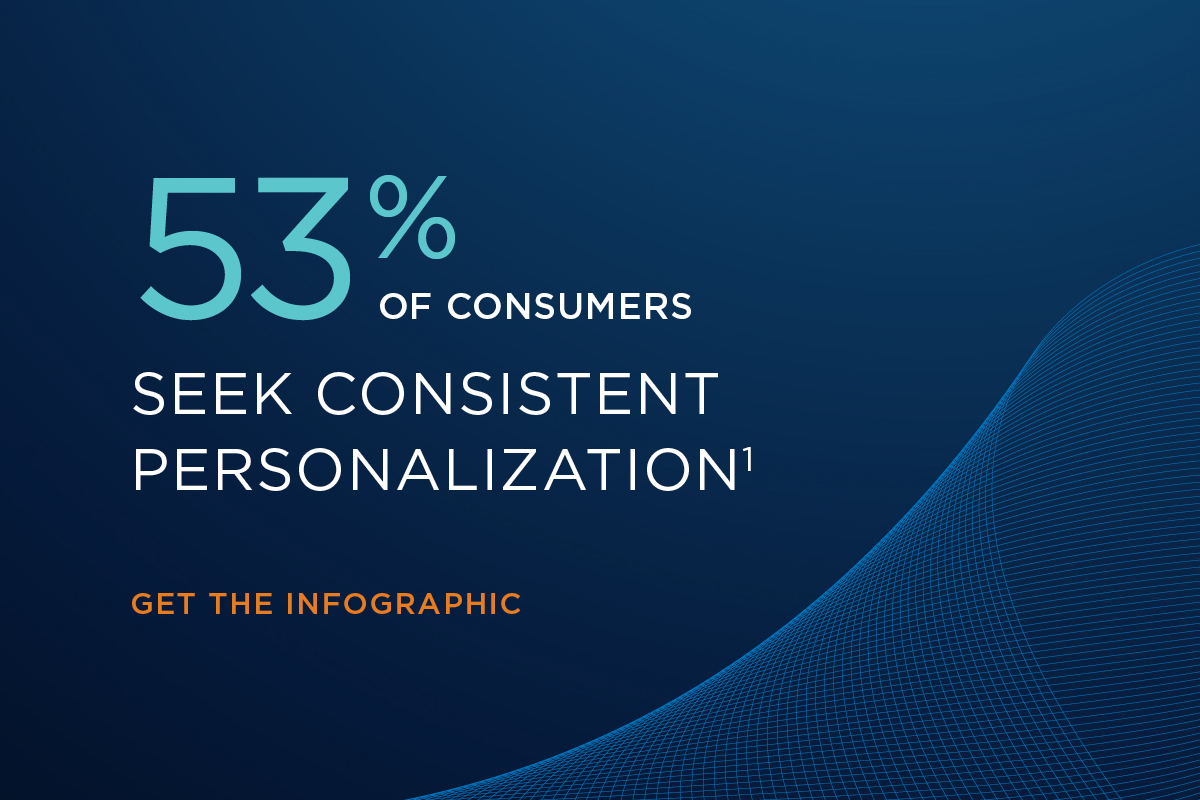 53%
OF CONSUMERS

SEEK CONSISTENT PERSONALIZATION$^1$

GET THE INFOGRAPHIC